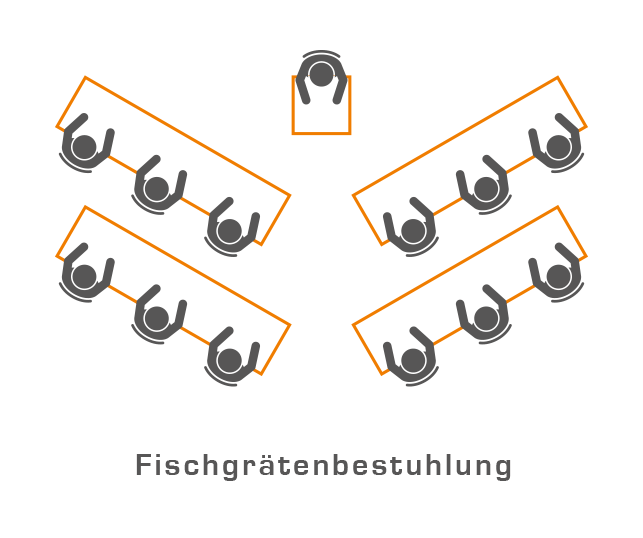 Fischgrätenbestuhlung